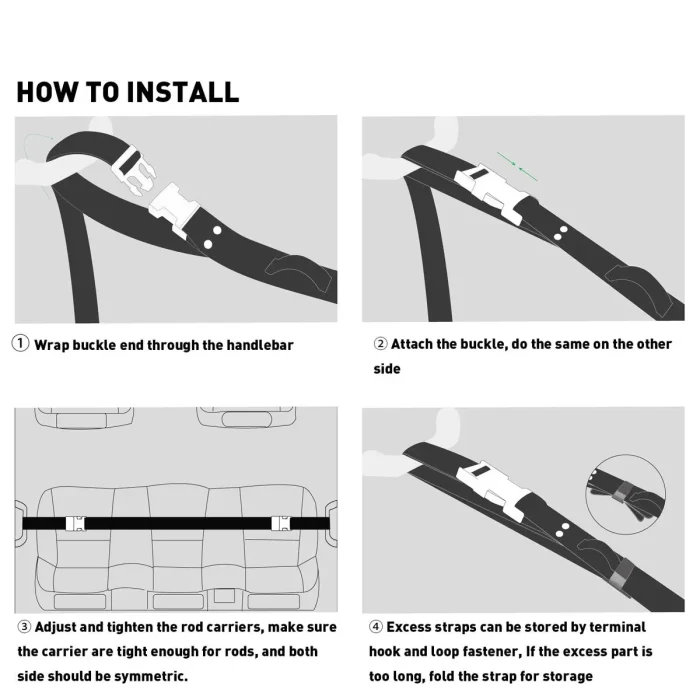 HOW TO INSTALL

① Wrap buckle end through the handlebar

② Attach the buckle, do the same on the other side

③ Adjust and tighten the rod carriers, make sure the carrier are tight enough for rods, and both side should be symmetric.

④ Excess straps can be stored by terminal hook and loop fastener, If the excess part is too long, fold the strap for storage